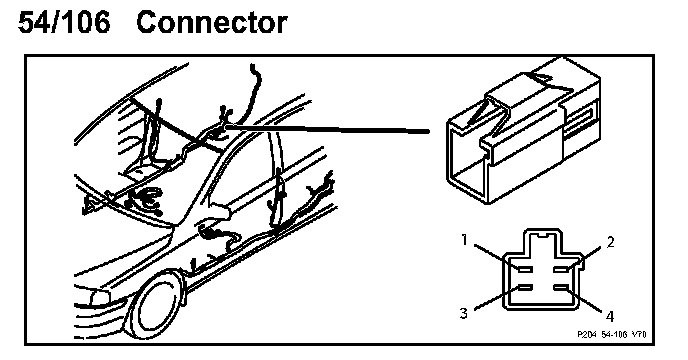 54/106 Connector

1
2
3
4

P204 54-106 V70