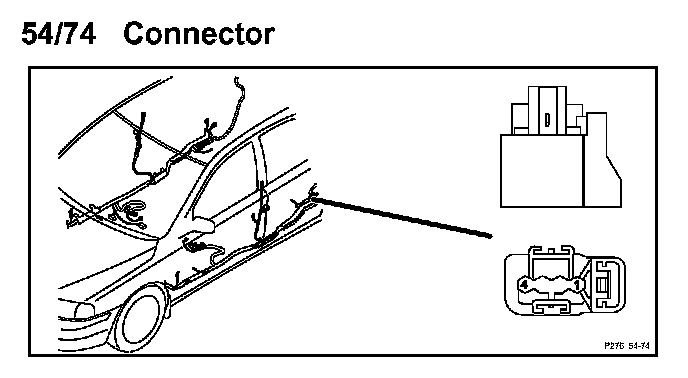 54/74 Connector

4

1

P276 54-74