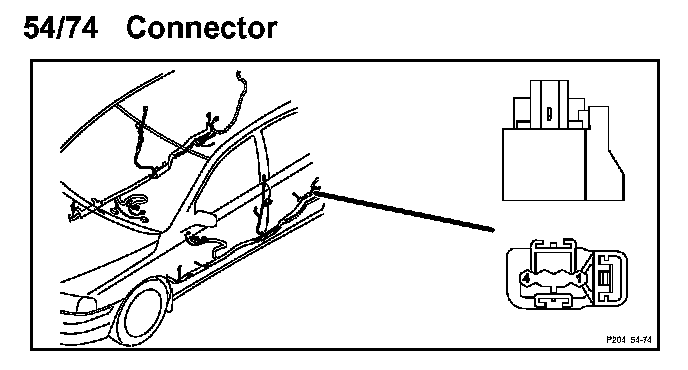 54/74 Connector

4

1

P204 54-74