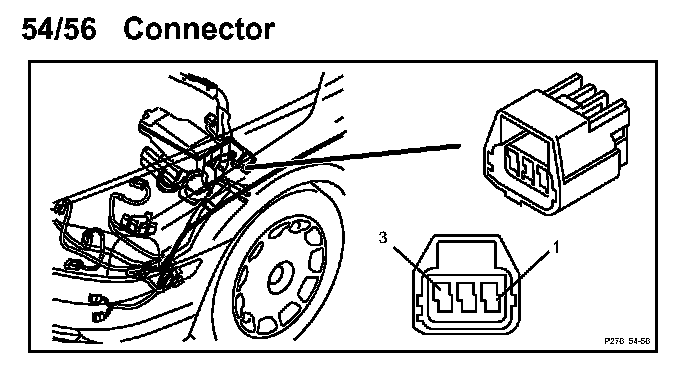 54/56 Connector

3

1

P276 54-56