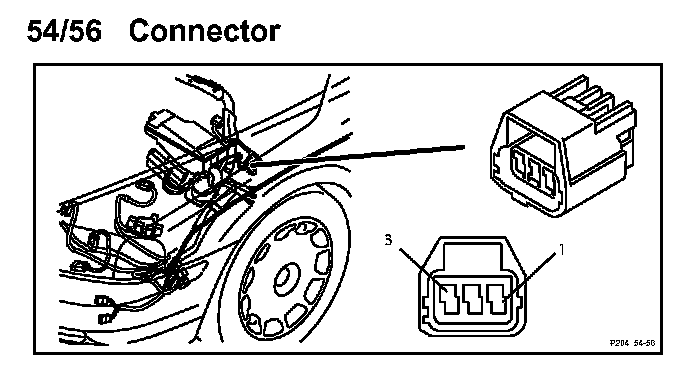 54/56 Connector

3

1

P204 54-56