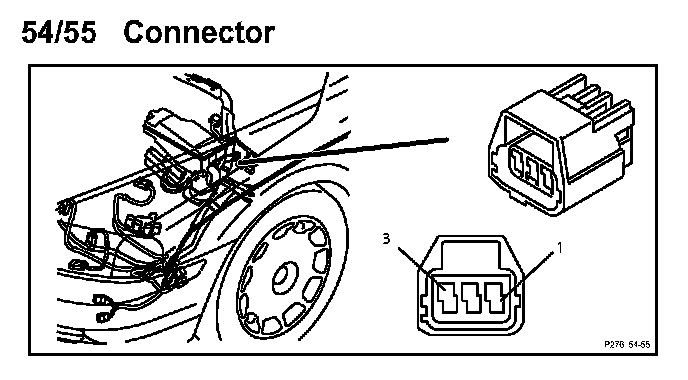 54/55 Connector

3

1

P276 54-55