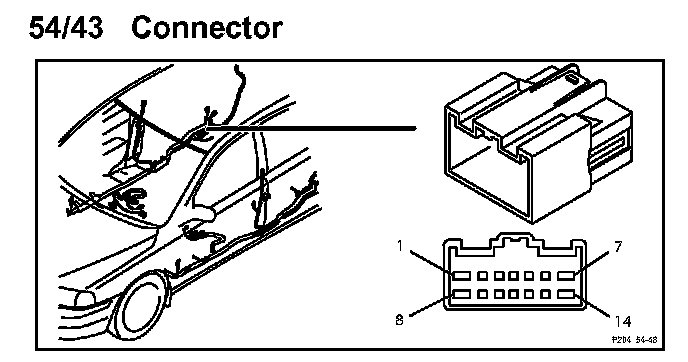 54/43 Connector

1

7

8

14

P204 54-48