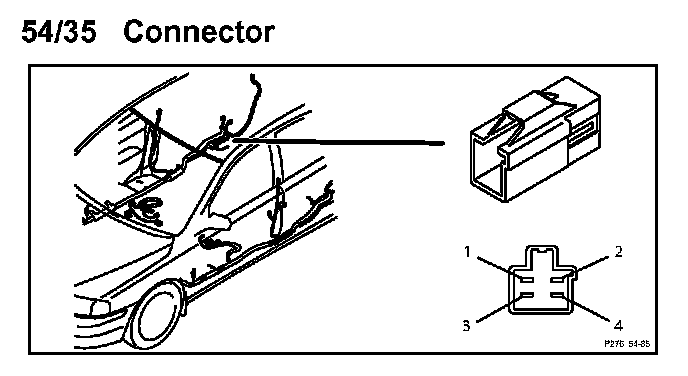 54/35 Connector

1
2
3
4
P276 54-85