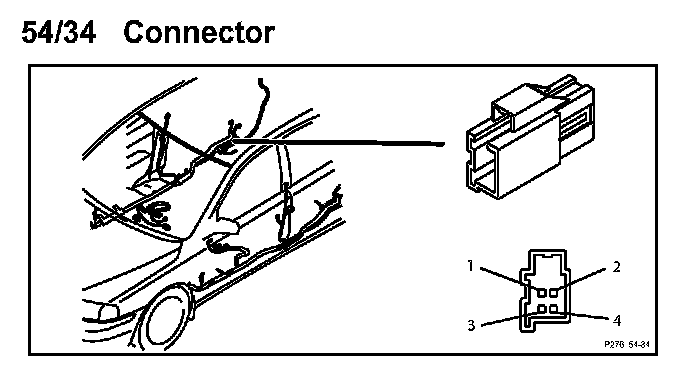 54/34 Connector

1
2
3
4

P276 54-34