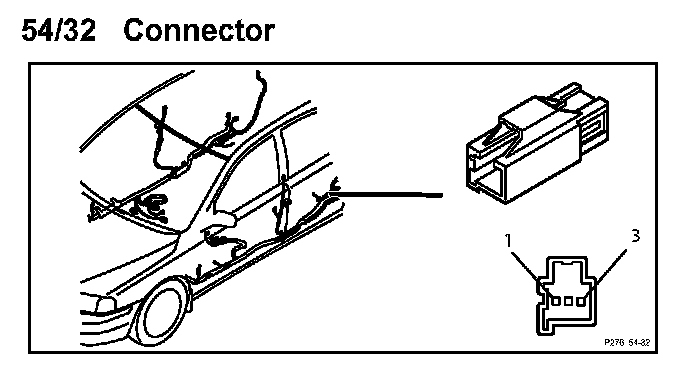 54/32 Connector

1

3

P276 54-32