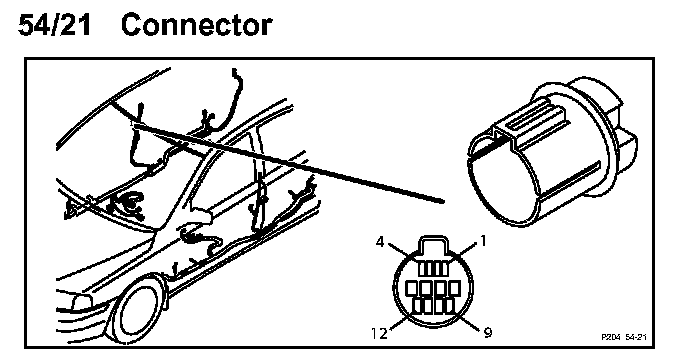 54/21 Connector

4
1
12
9
P204 54-21