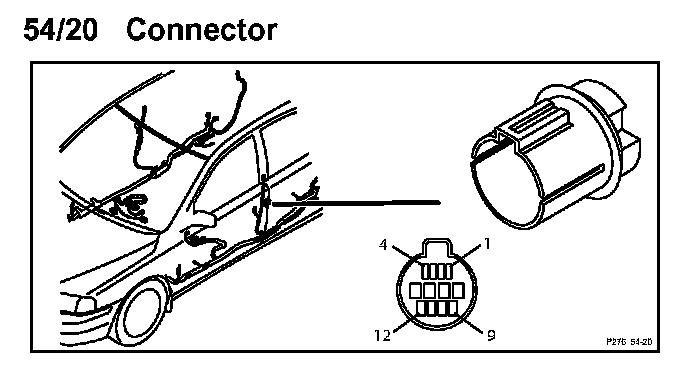 54/20 Connector

4
1
12
9
P276 54-20