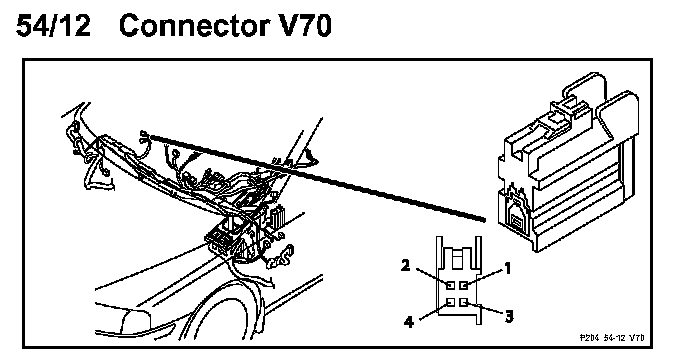 54/12 Connector V70

2
1
4
3

P204 54-12 V70