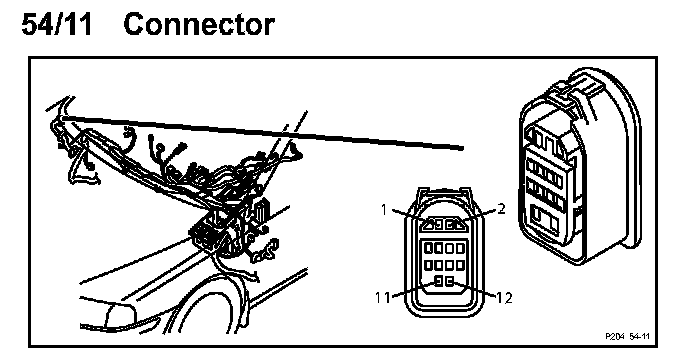 54/11 Connector

1
2
11
12

P204 54-11