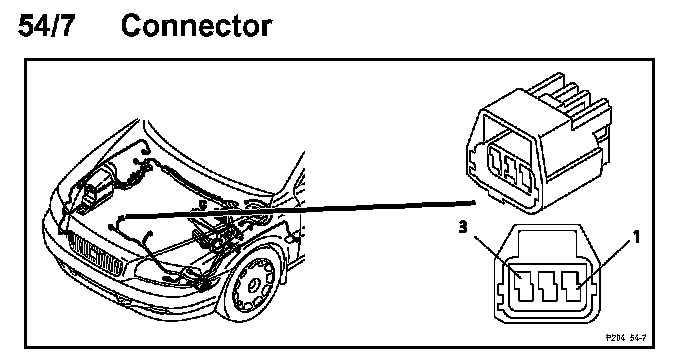 54/7 Connector

3

1

P204 54-7