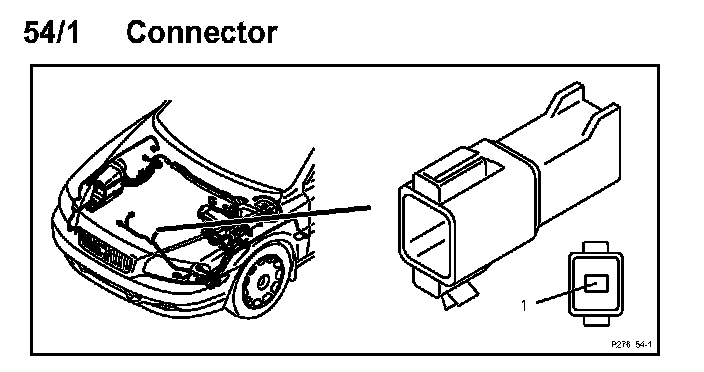 54/1 Connector

1

P276 54-1