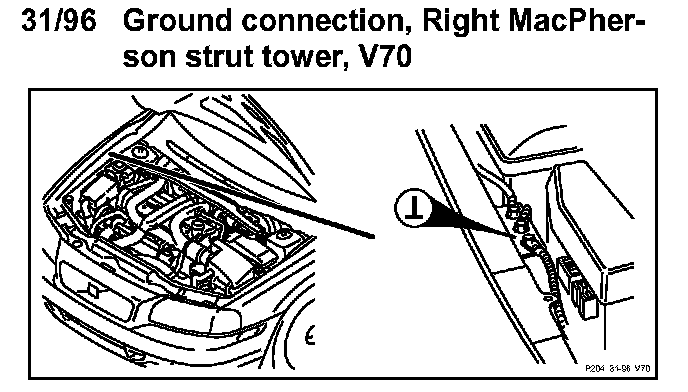 31/96 Ground connection, Right MacPherson strut tower, V70

P204 31-96 V70