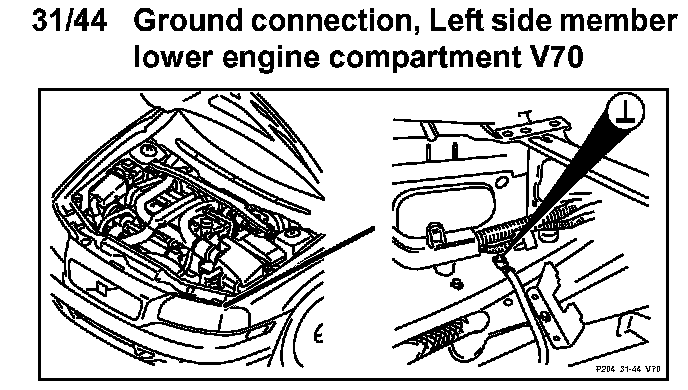 31/44 Ground connection, Left side member lower engine compartment V70

P204 31-44 V70