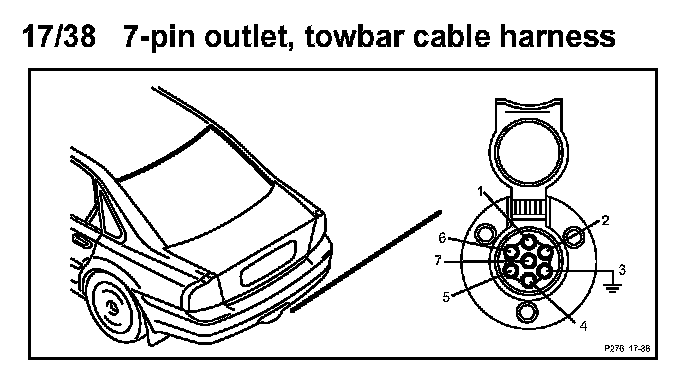 17/38 7-pin outlet, towbar cable harness

1
2
6
7
3
5
4

P276 17-38