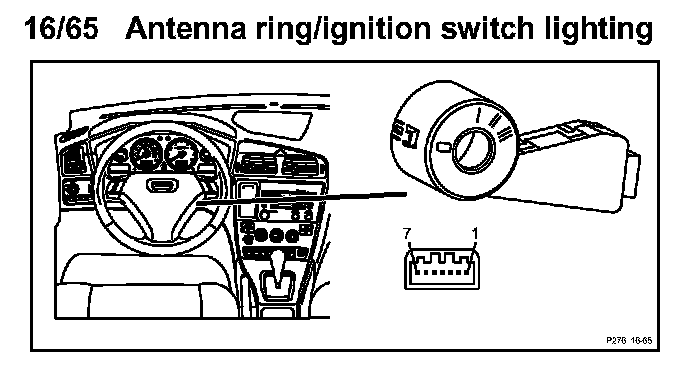 16/65 Antenna ring/ignition switch lighting

7
1

P276 16-65