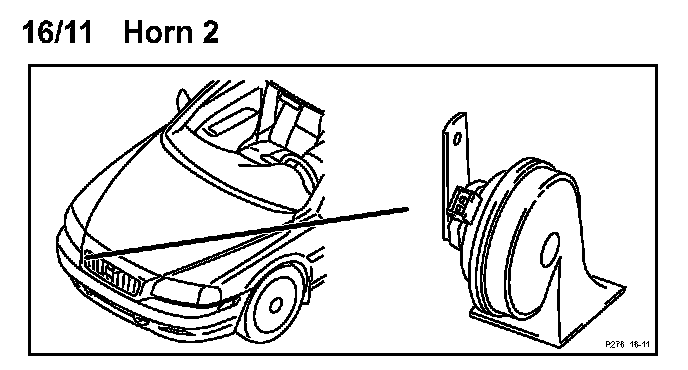 16/11 Horn 2

P276 16-11