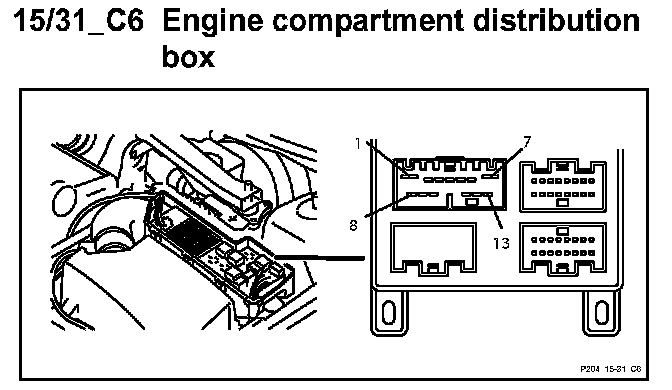 15/31_C6 Engine compartment distribution box

1
7
8
13

P204 15-31 C6