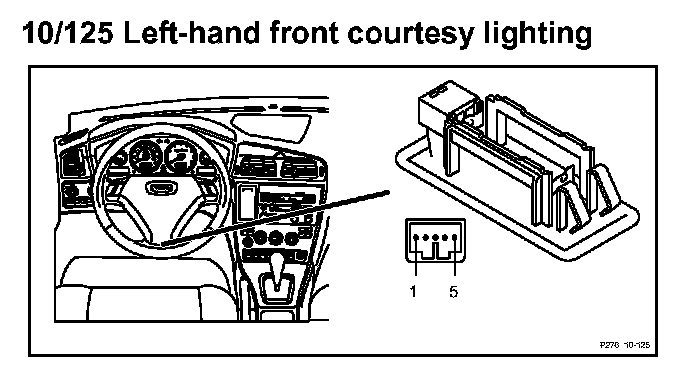 10/125 Left-hand front courtesy lighting

1 5

P276 10-125