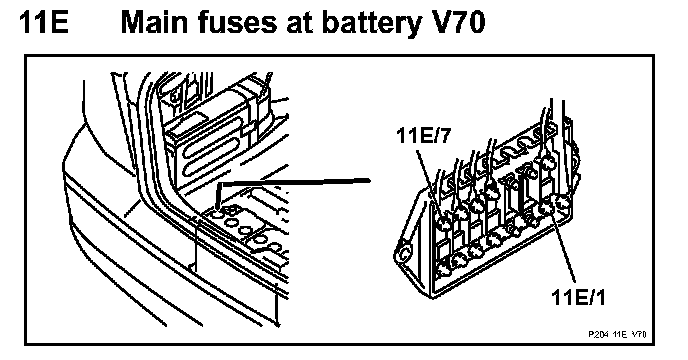 11E Main fuses at battery V70

11E/7

11E/1

P204 11E V70