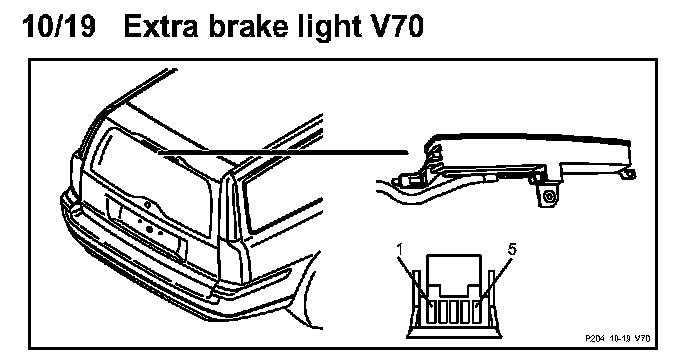 10/19 Extra brake light V70

1

5

P204 10-19 V70