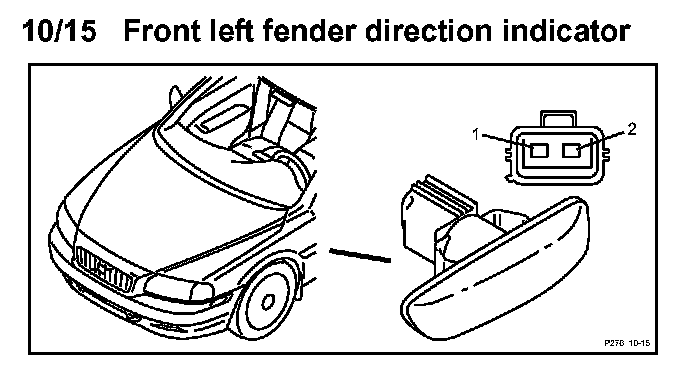 10/15 Front left fender direction indicator

1

2

P278 10-15