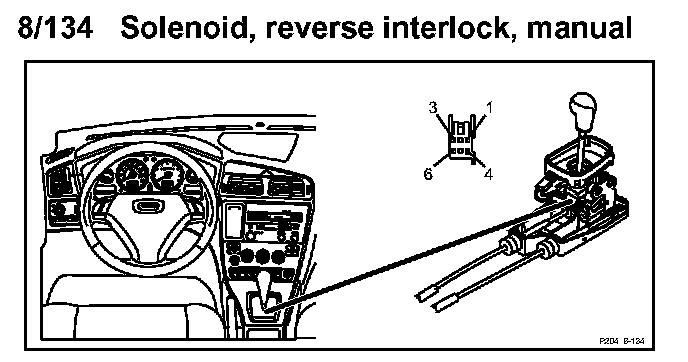 8/134 Solenoid, reverse interlock, manual

3
1
6
4

P204 8-134