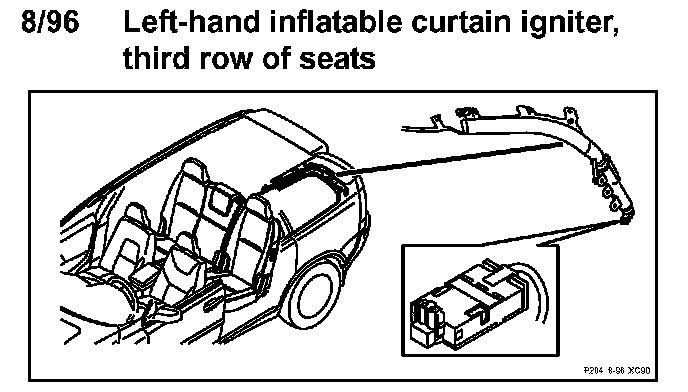 8/96 Left-hand inflatable curtain igniter, third row of seats

P204 8-96 XC90