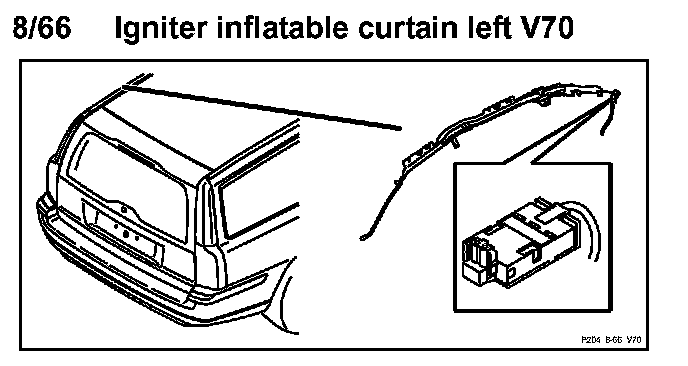 8/66 Igniter inflatable curtain left V70

P204 8-66 V70