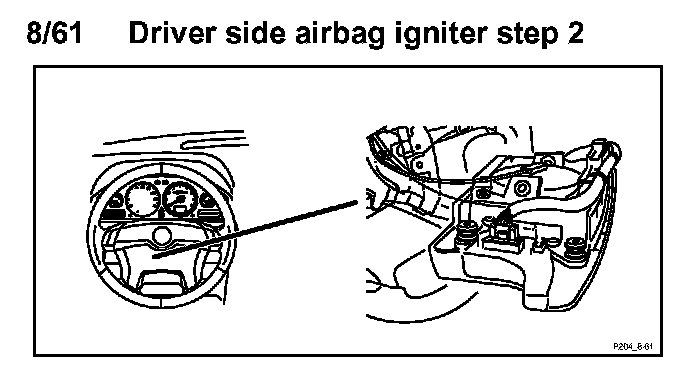 8/61 Driver side airbag igniter step 2

P204_8-61