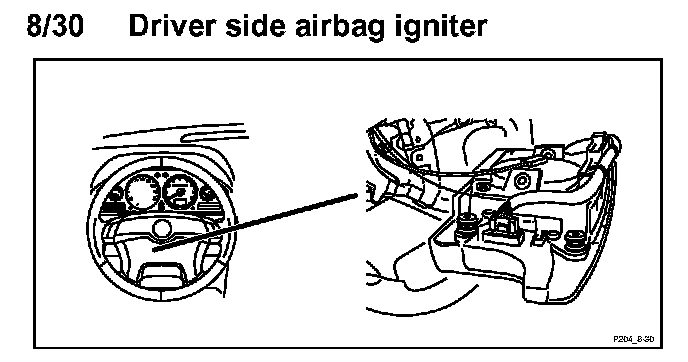 8/30 Driver side airbag igniter

P204_8-30