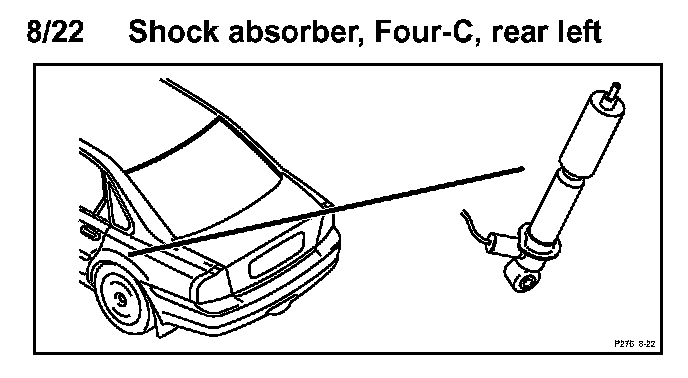 8/22 Shock absorber, Four-C, rear left

P276 8-22