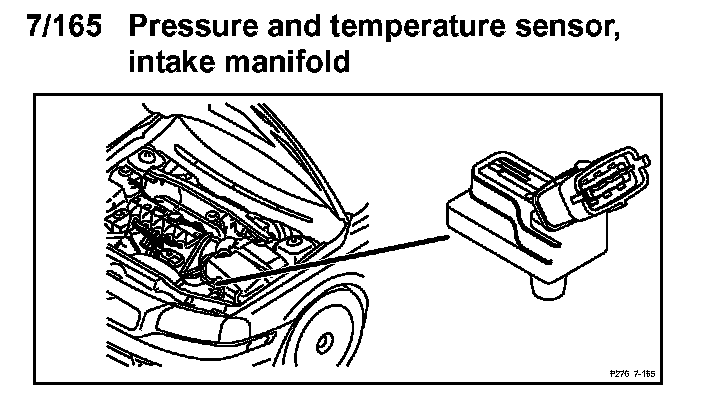 7/165 Pressure and temperature sensor, intake manifold

P276 7-165