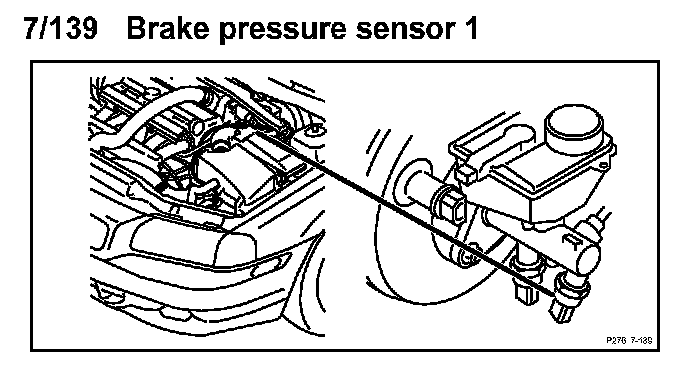 7/139 Brake pressure sensor 1

P276 7-139