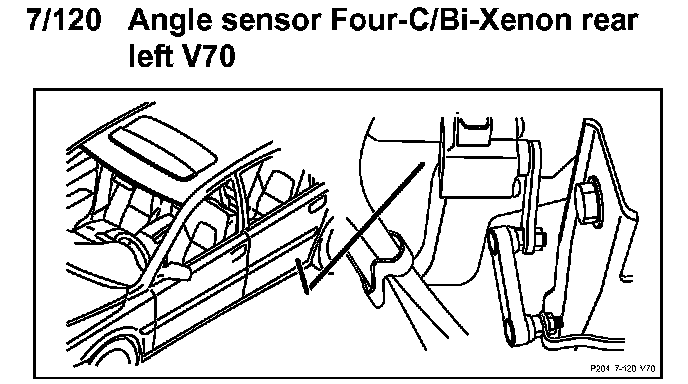 7/120 Angle sensor Four-C/Bi-Xenon rear left V70

P204 7-120 V70