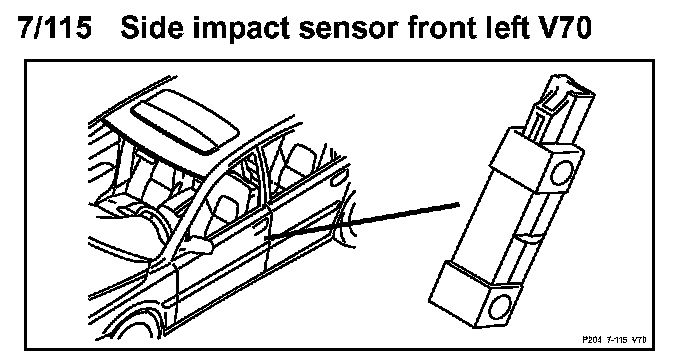 7/115 Side impact sensor front left V70

P204 7-115 V70