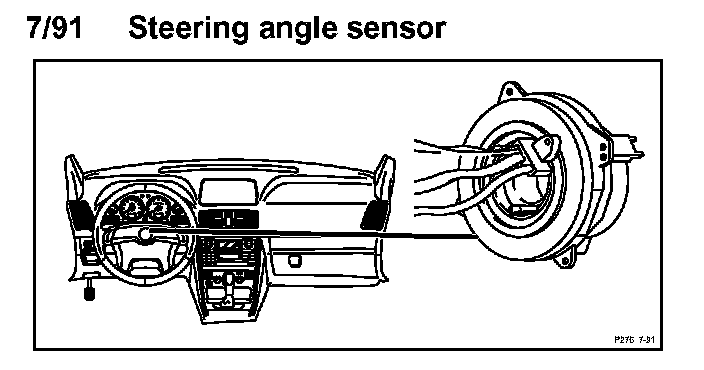 7/91 Steering angle sensor

P276 7-91