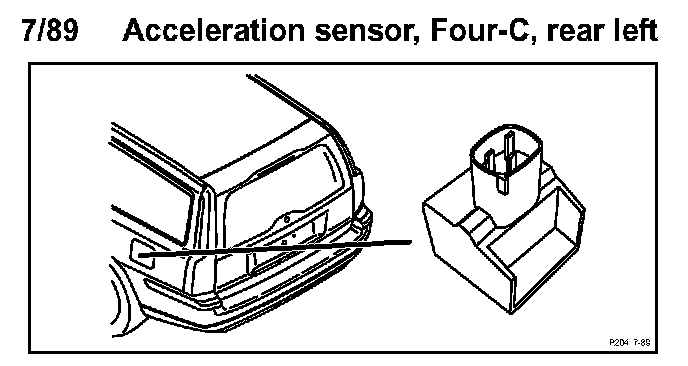 7/89 Acceleration sensor, Four-C, rear left

P204 7-89