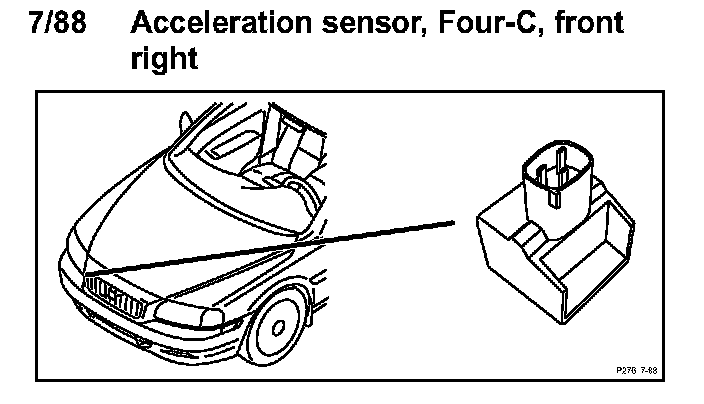 7/88 Acceleration sensor, Four-C, front right

P276 7-88