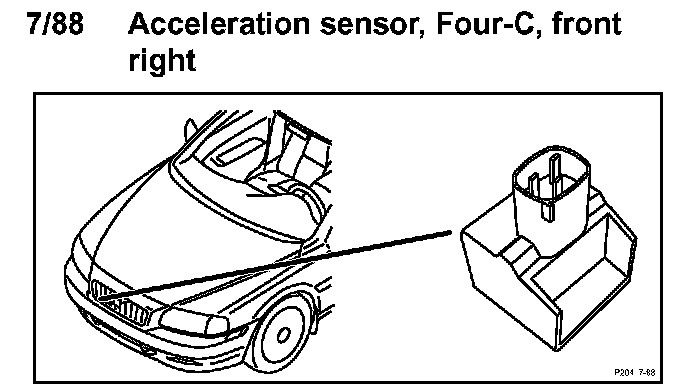 7/88 Acceleration sensor, Four-C, front right

P204 7-88