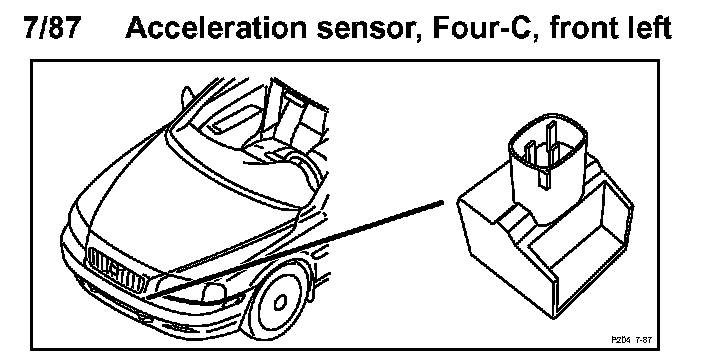 7/87 Acceleration sensor, Four-C, front left

P204 7-87