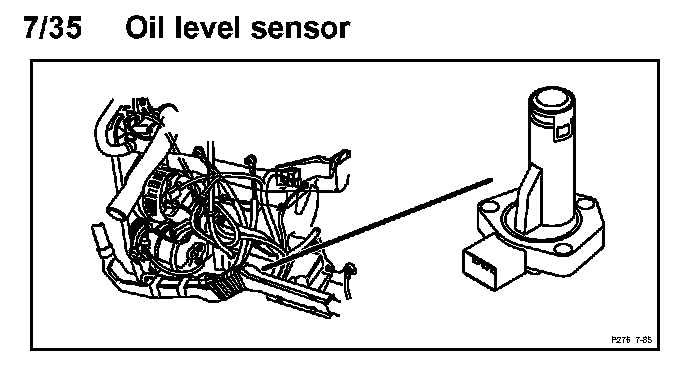 7/35 Oil level sensor

P275 7-35