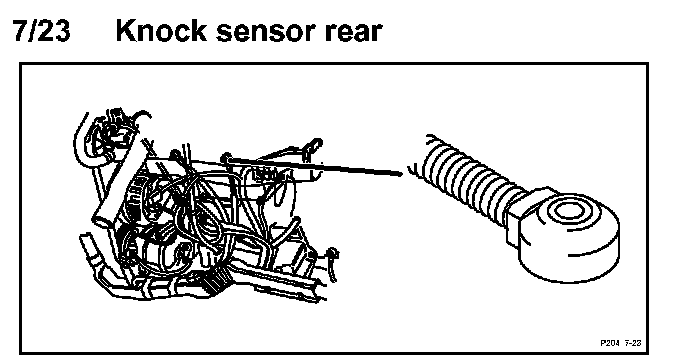 7/23 Knock sensor rear

P204 7-23