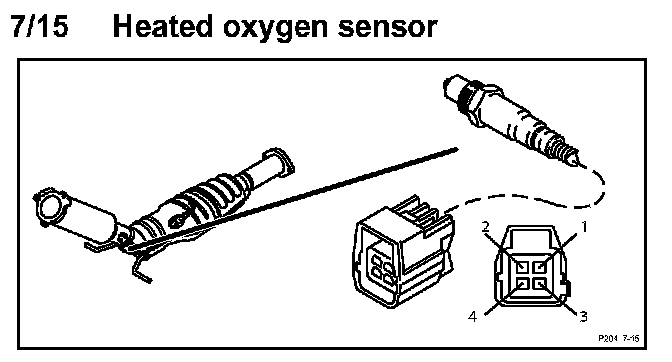 7/15 Heated oxygen sensor

2
1
4
3

P204 7-15