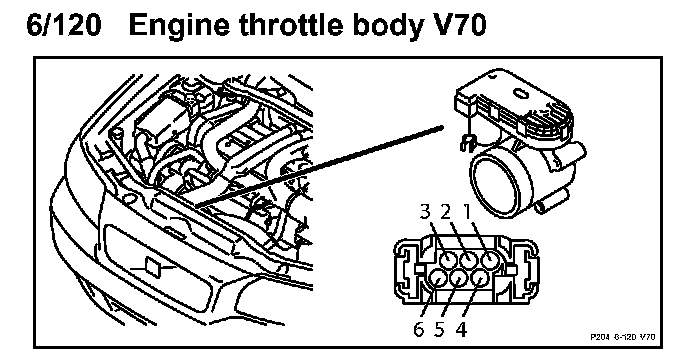 6/120 Engine throttle body V70

3 2 1

6 5 4

P204 6-120 V70