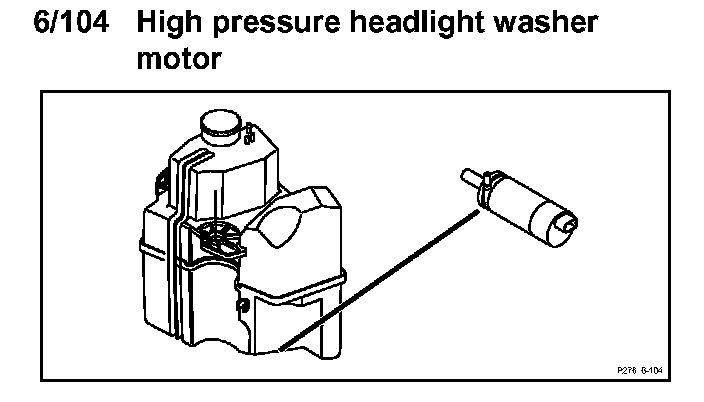 6/104 High pressure headlight washer motor

P276 6-104