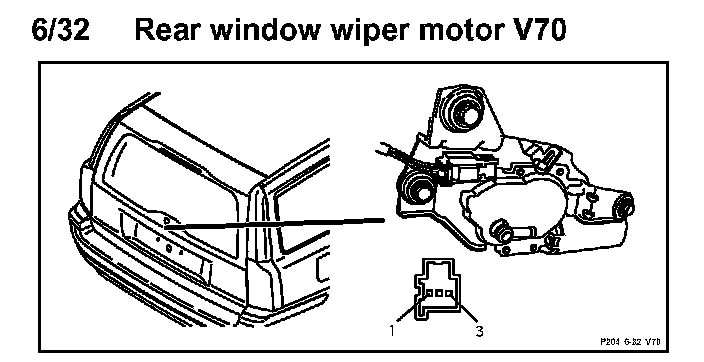 6/32 Rear window wiper motor V70

1

3

P204 6-32 V70