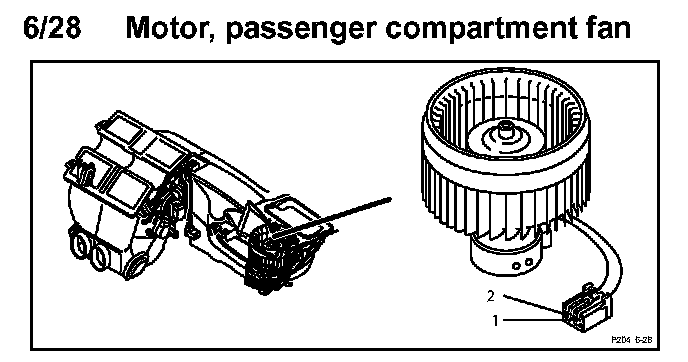 6/28 Motor, passenger compartment fan

2

1

P204 6-28