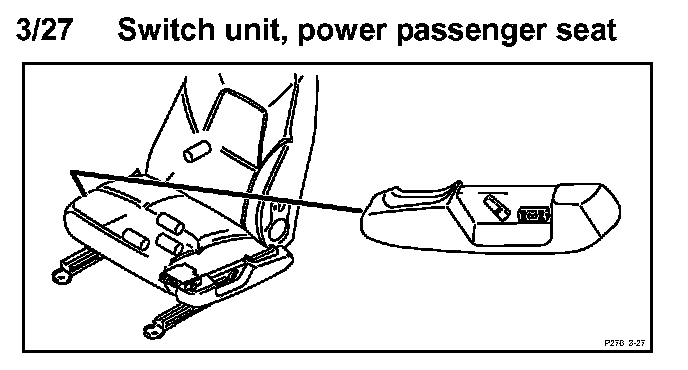 3/27 Switch unit, power passenger seat

P276 3-27