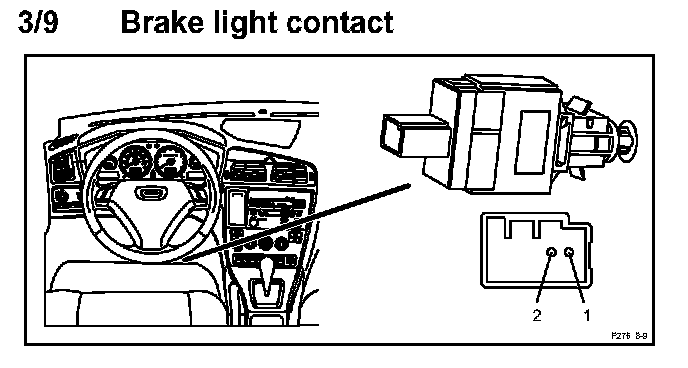 3/9 Brake light contact

2 1

P276 8-9